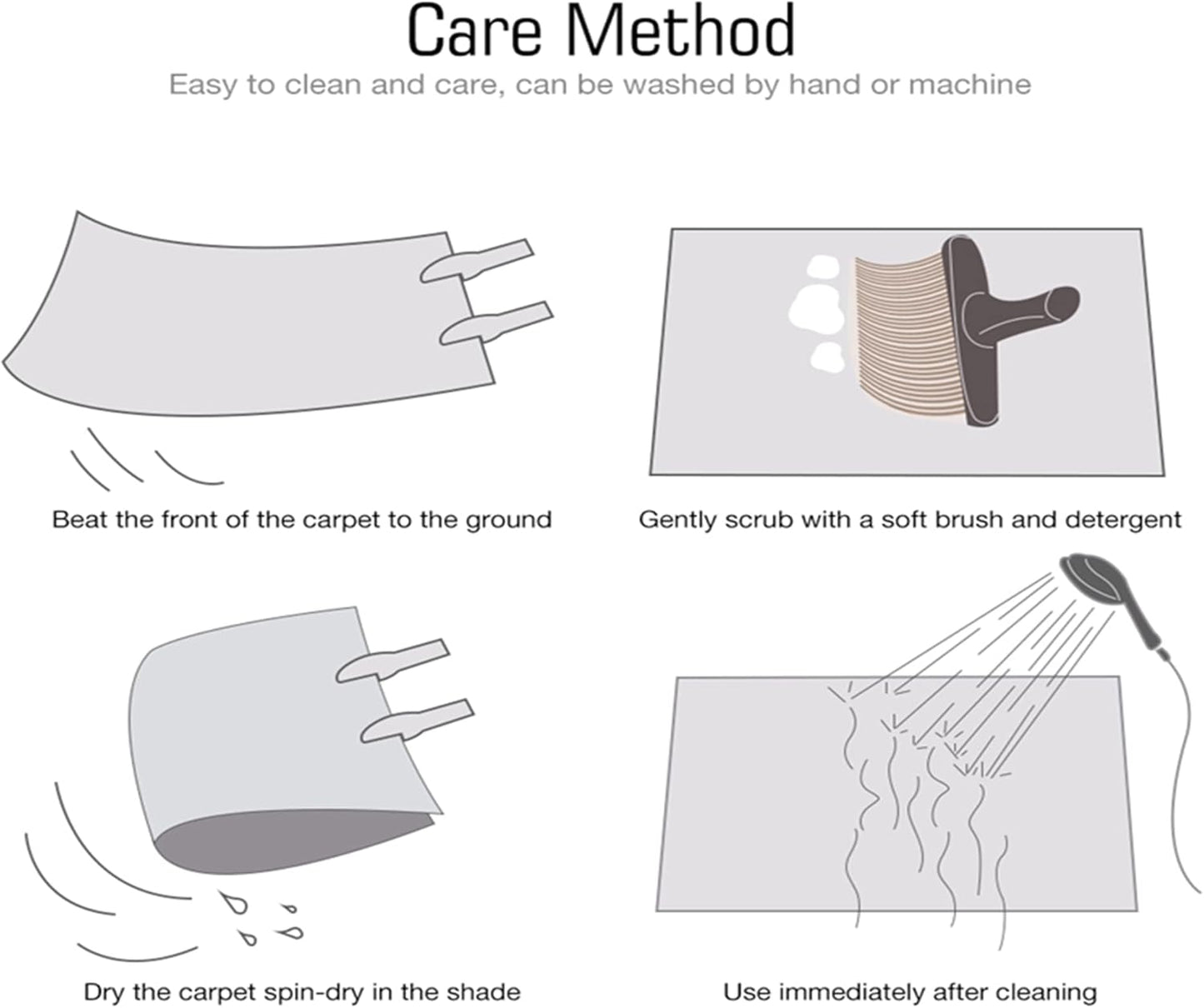 Care Method

Easy to clean and care, can be washed by hand or machine

Beat the front of the carpet to the ground

Gently scrub with a soft brush and detergent

Dry the carpet spin-dry in the shade

Use immediately after cleaning